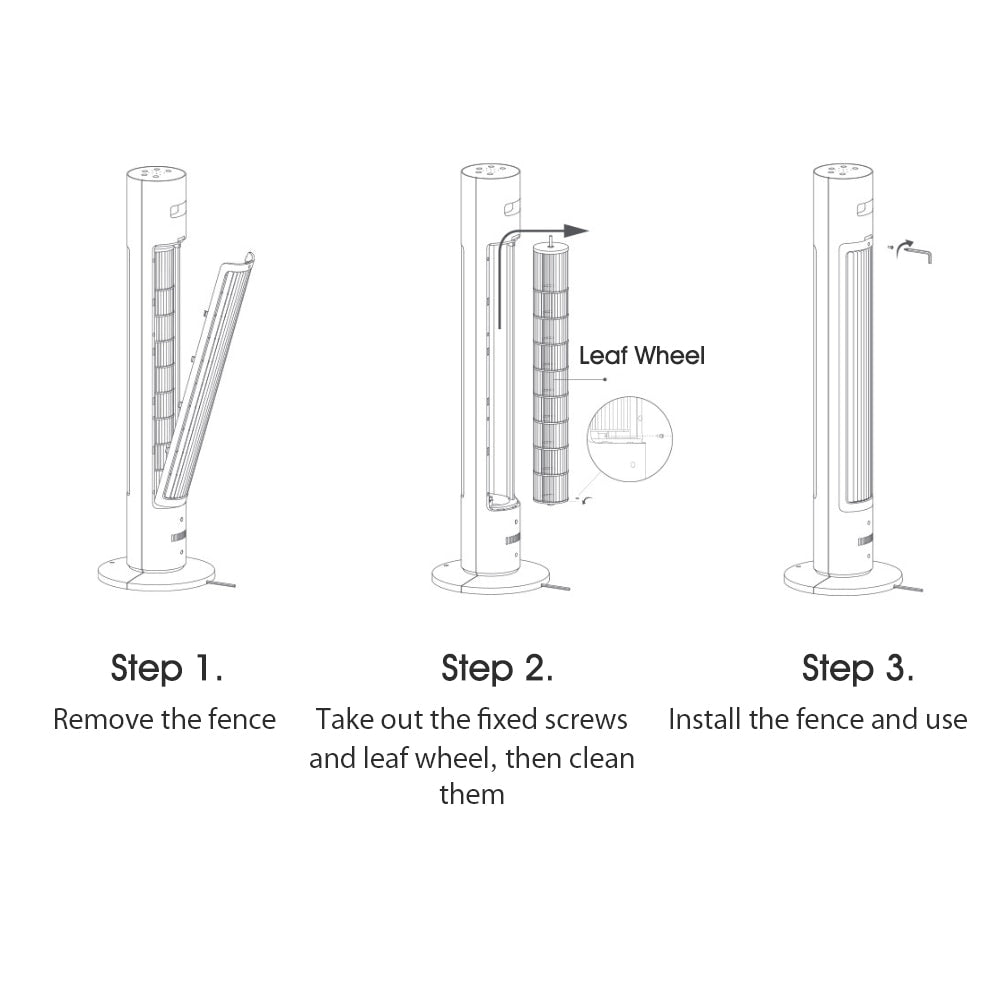 Leaf Wheel

Step 1.

Remove the fence

Step 2.

Take out the fixed screws and leaf wheel, then clean them

Step 3.

Install the fence and use