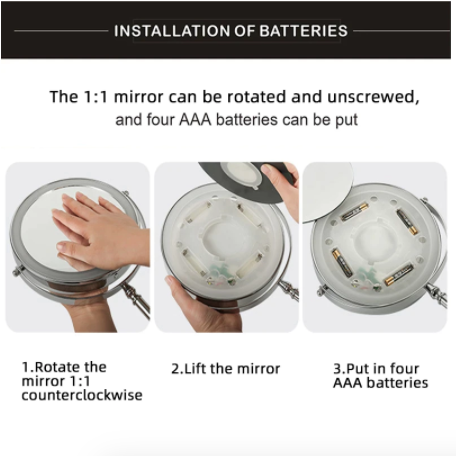 INSTALLATION OF BATTERIES

The 1:1 mirror can be rotated and unscrewed, and four AAA batteries can be put

1.Rotate the mirror 1:1 counterclockwise

2.Lift the mirror

3.Put in four AAA batteries